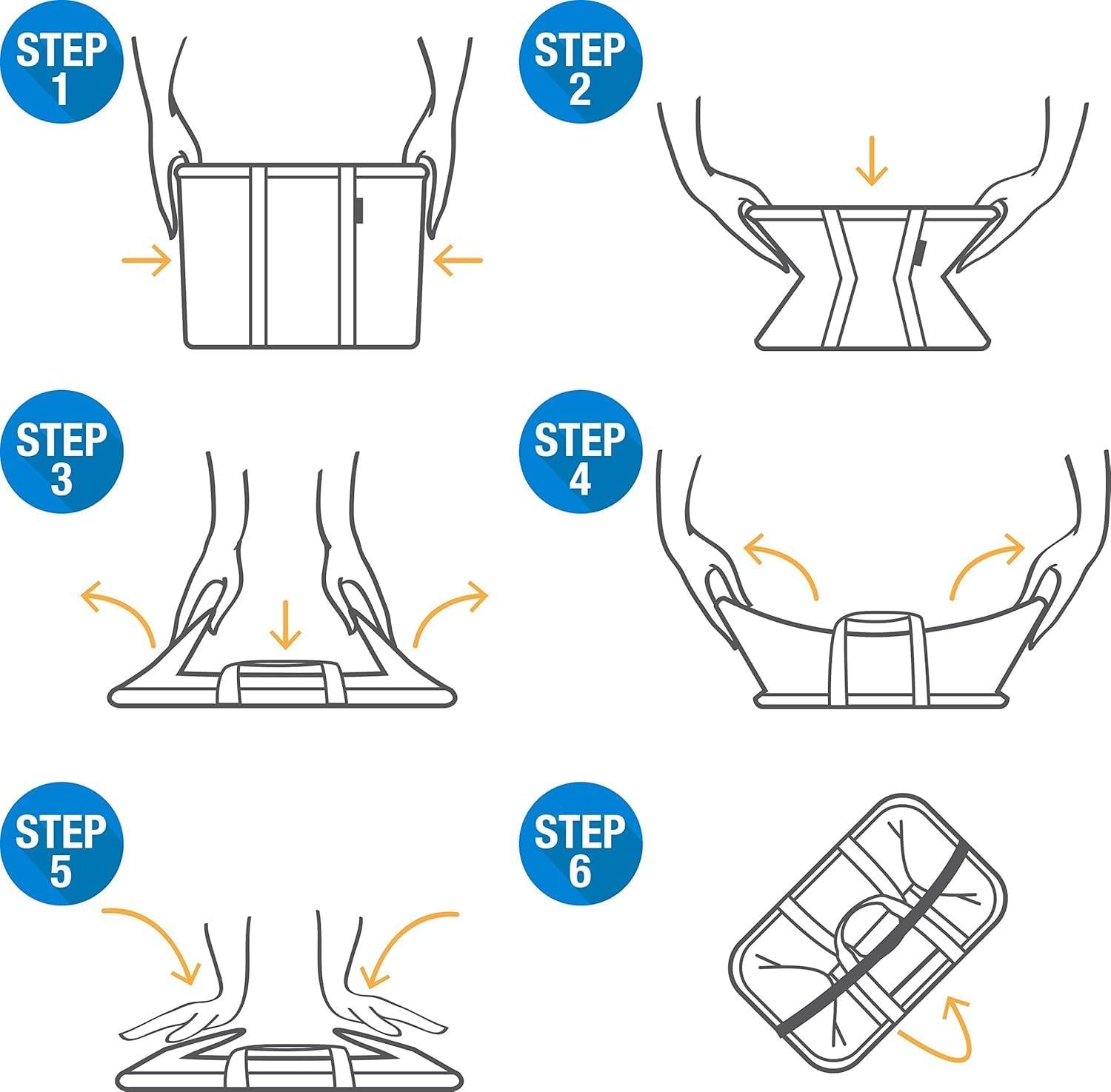 STEP 1

STEP 2

STEP 3

STEP 4

STEP 5

STEP 6