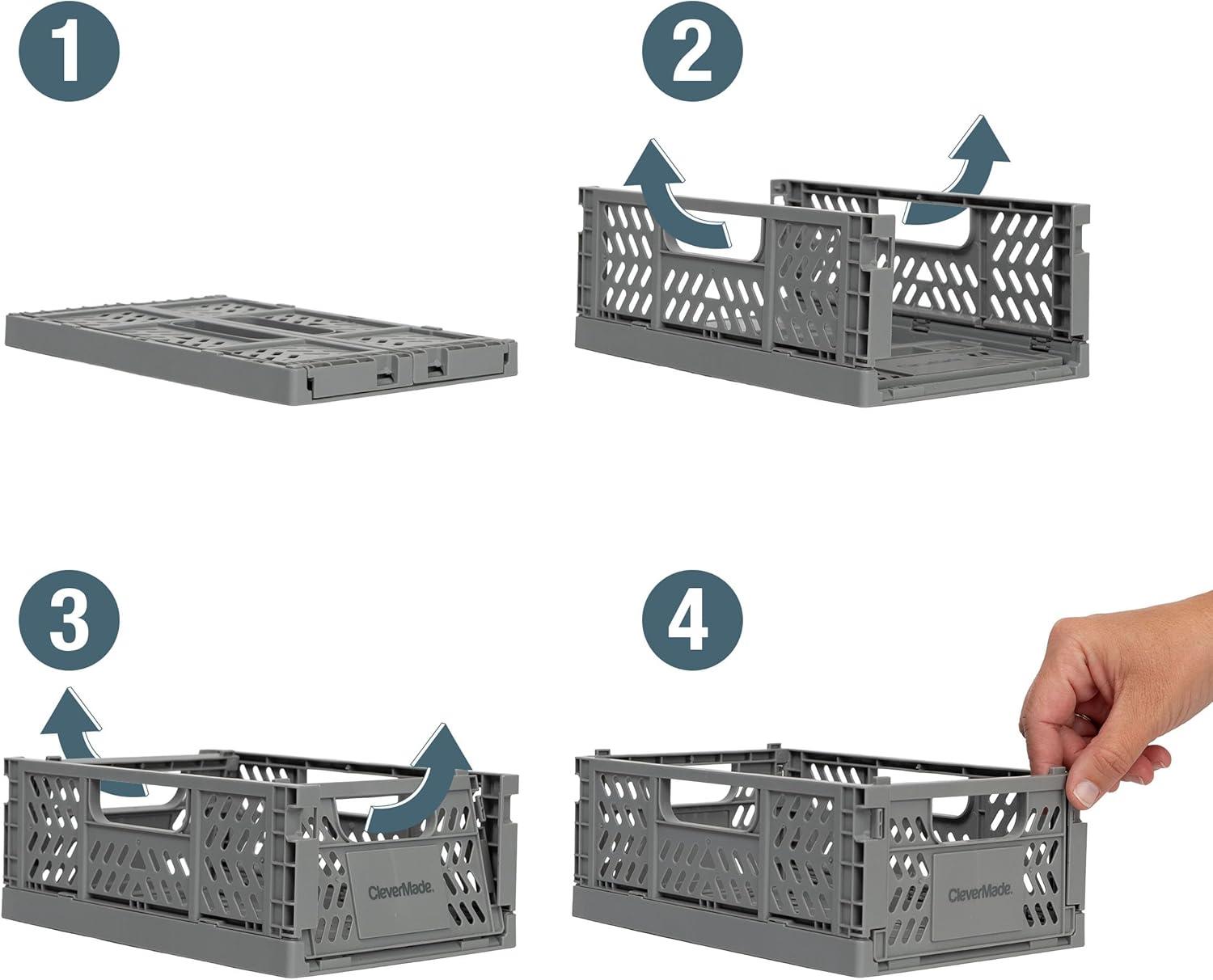 1

2

3

CleverMade.

4

CleverMade.